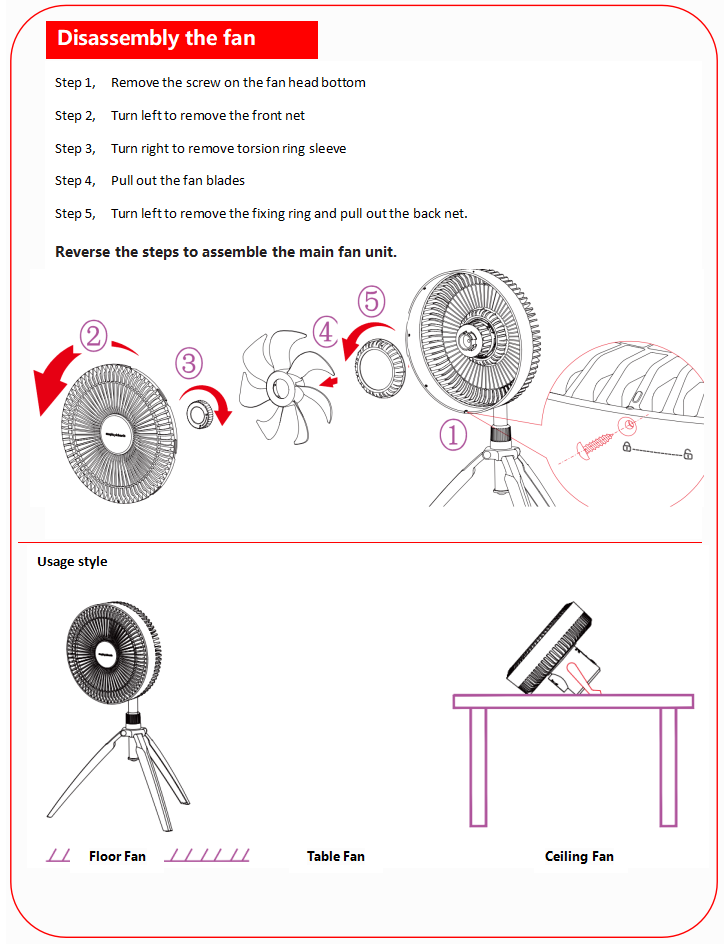 Disassembly the fan

Step 1, Remove the screw on the fan head bottom

Step 2, Turn left to remove the front net

Step 3, Turn right to remove torsion ring sleeve

Step 4, Pull out the fan blades

Step 5, Turn left to remove the fixing ring and pull out the back net.

Reverse the steps to assemble the main fan unit.

② ③ ④ ⑤ ①

Usage style

Floor Fan Table Fan Ceiling Fan